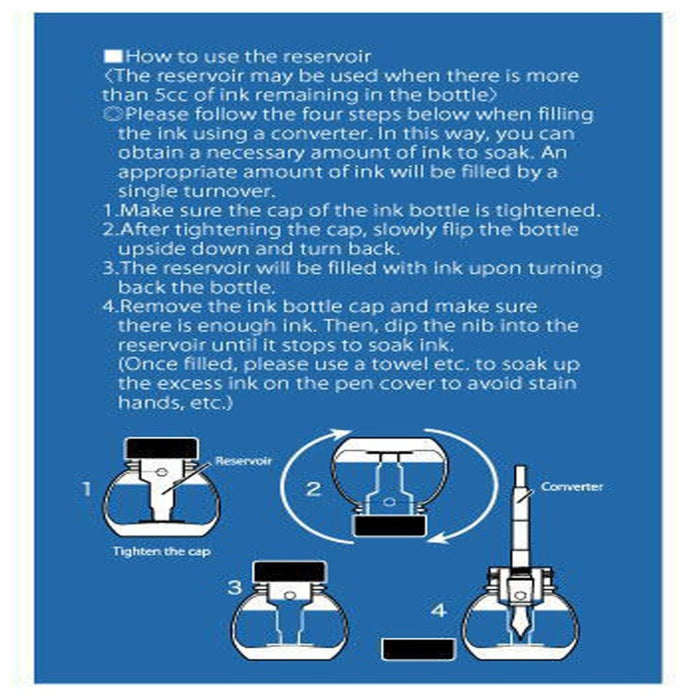 ■How to use the reservoir
〈The reservoir may be used when there is more than 5cc of ink remaining in the bottle〉
◎Please follow the four steps below when filling the ink using a converter. In this way, you can obtain a necessary amount of ink to soak. An appropriate amount of ink will be filled by a single turnover.
1.Make sure the cap of the ink bottle is tightened.
2.After tightening the cap, slowly flip the bottle upside down and turn back.
3.The reservoir will be filled with ink upon turning back the bottle.
4.Remove the ink bottle cap and make sure there is enough ink. Then, dip the nib into the reservoir until it stops to soak ink.
(Once filled, please use a towel etc. to soak up the excess ink on the pen cover to avoid stain hands, etc.)

1
Reservoir
Tighten the cap
2
Converter
3
4