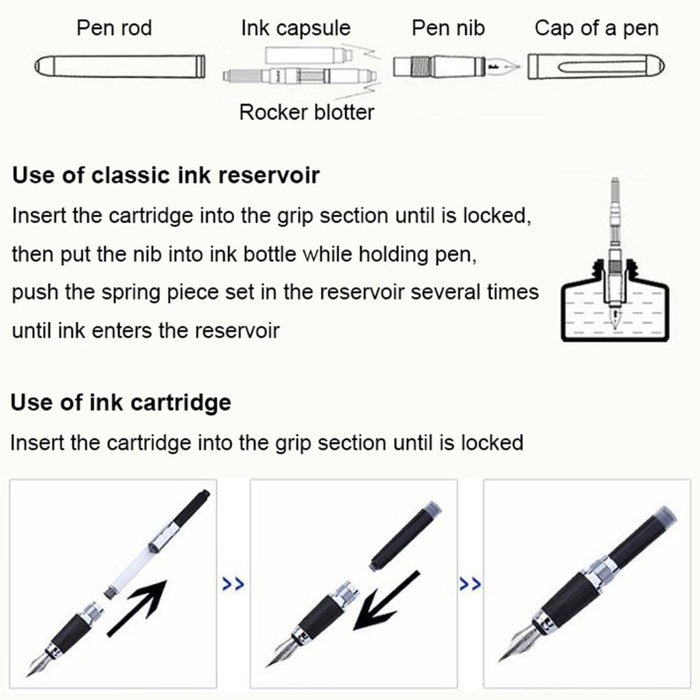 Pen rod
Ink capsule
Pen nib
Cap of a pen
Rocker blotter

Use of classic ink reservoir

Insert the cartridge into the grip section until is locked, then put the nib into ink bottle while holding pen, push the spring piece set in the reservoir several times until ink enters the reservoir

Use of ink cartridge

Insert the cartridge into the grip section until is locked

>>

>>